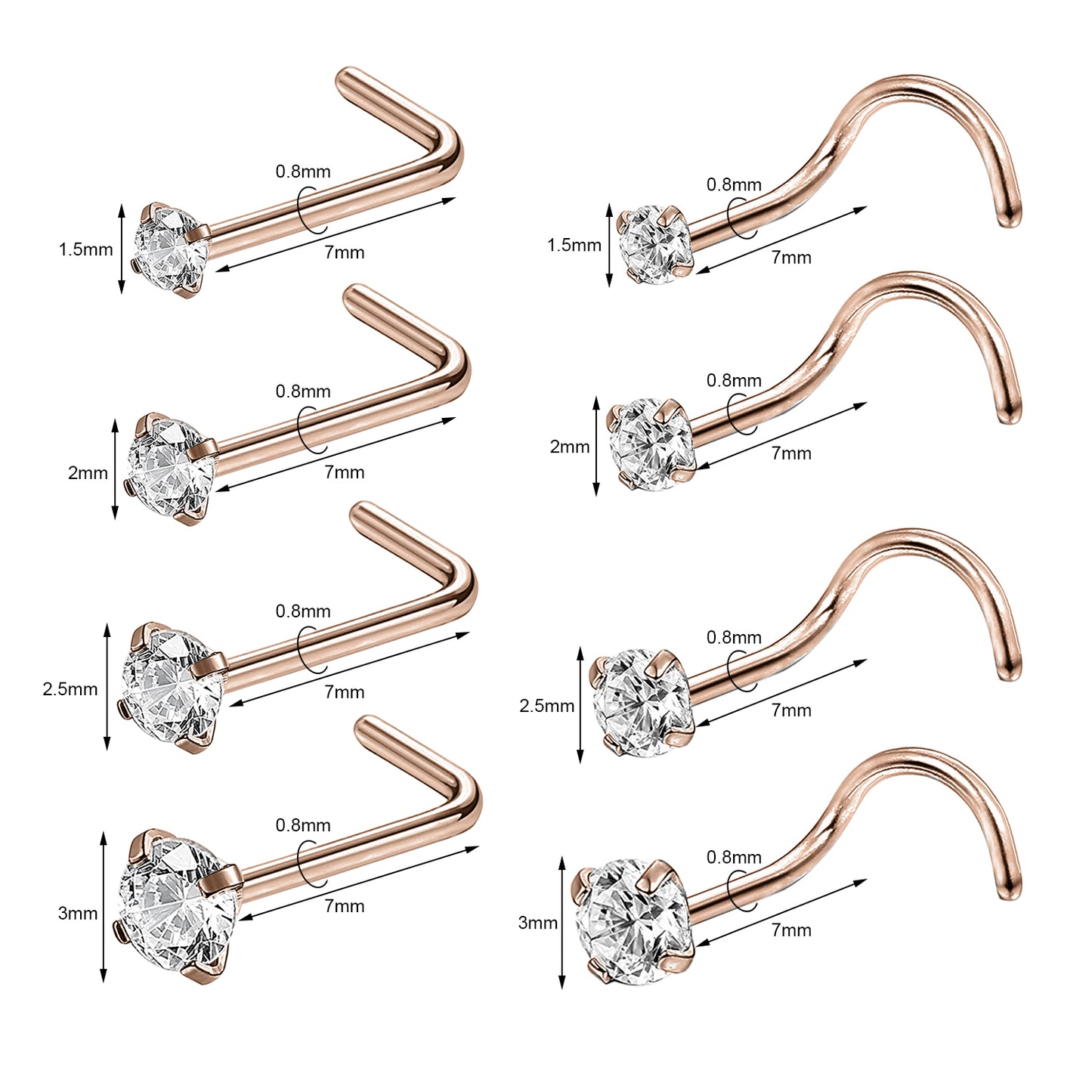 0.8mm
1.5mm
7mm

0.8mm
2mm
7mm

0.8mm
2.5mm
7mm

0.8mm
3mm
7mm

0.8mm
1.5mm
7mm

0.8mm
2mm
7mm

0.8mm
2.5mm
7mm

0.8mm
3mm
7mm